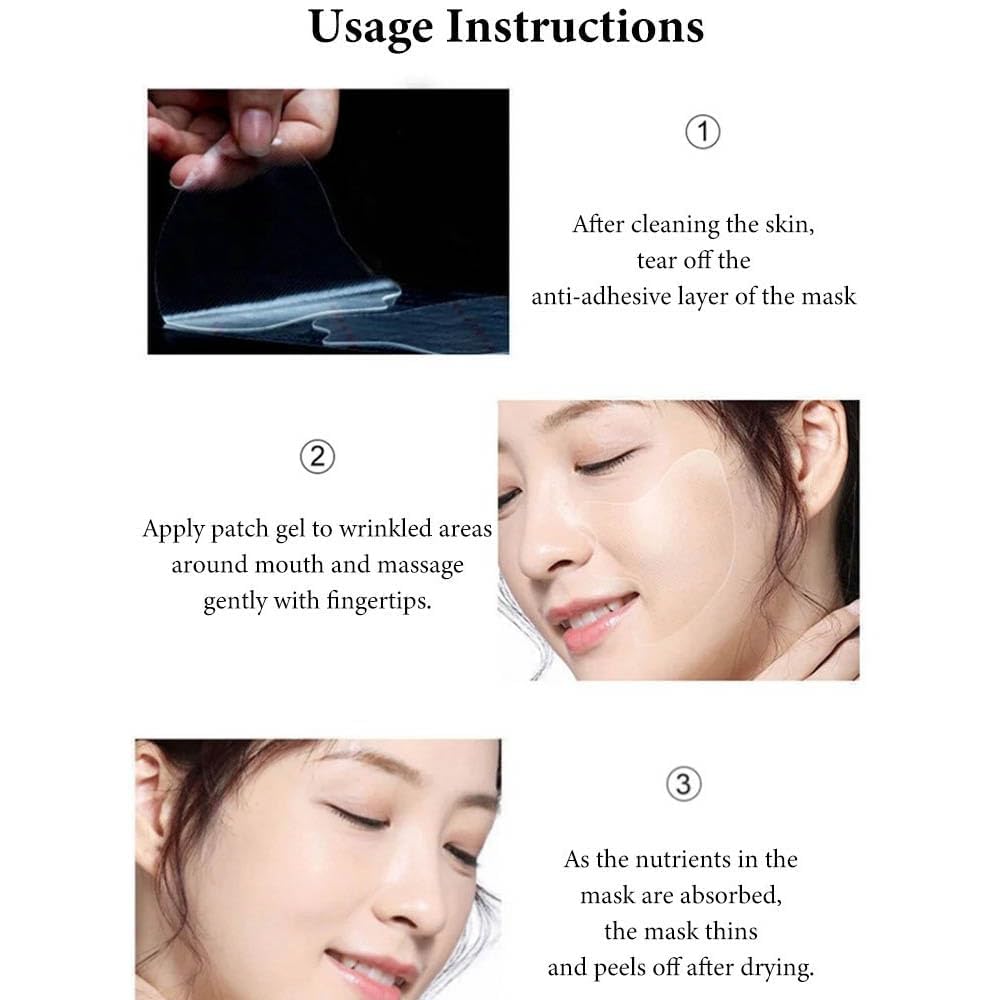 Usage Instructions

①

After cleaning the skin, tear off the anti-adhesive layer of the mask

②

Apply patch gel to wrinkled areas around mouth and massage gently with fingertips.

③

As the nutrients in the mask are absorbed, the mask thins and peels off after drying.